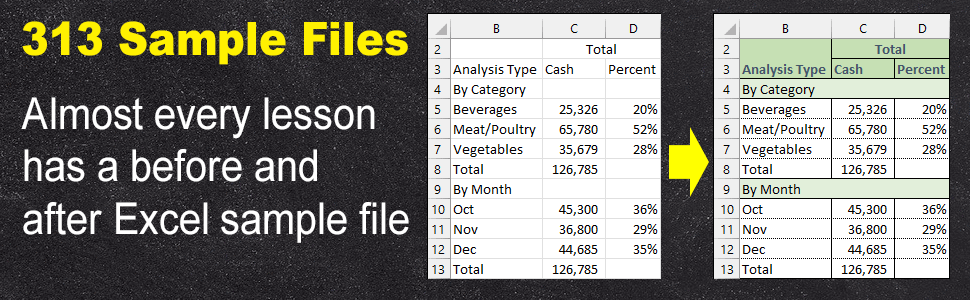 313 Sample Files

Almost every lesson has a before and after Excel sample file

|  | B | C | D |
|---|---|---|---|
| 2 |  | Total |  |
| 3 | Analysis Type | Cash | Percent |
| 4 | By Category |  |  |
| 5 | Beverages | 25,326 | 20% |
| 6 | Meat/Poultry | 65,780 | 52% |
| 7 | Vegetables | 35,679 | 28% |
| 8 | Total | 126,785 |  |
| 9 | By Month |  |  |
| 10 | Oct | 45,300 | 36% |
| 11 | Nov | 36,800 | 29% |
| 12 | Dec | 44,685 | 35% |
| 13 | Total | 126,785 |  |

|  | B | C | D |
|---|---|---|---|
| 2 |  | Total |  |
| 3 | Analysis Type | Cash | Percent |
| 4 | By Category |  |  |
| 5 | Beverages | 25,326 | 20% |
| 6 | Meat/Poultry | 65,780 | 52% |
| 7 | Vegetables | 35,679 | 28% |
| 8 | Total | 126,785 |  |
| 9 | By Month |  |  |
| 10 | Oct | 45,300 | 36% |
| 11 | Nov | 36,800 | 29% |
| 12 | Dec | 44,685 | 35% |
| 13 | Total | 126,785 |  |